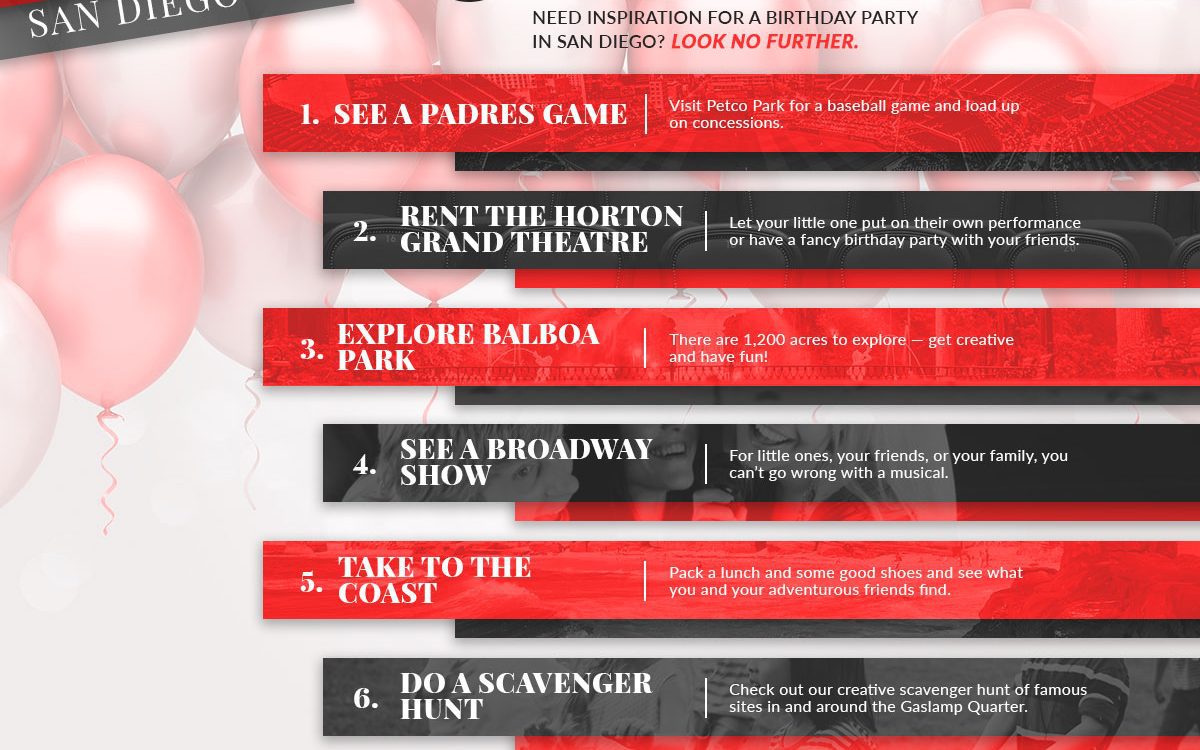 SAN DIEGO

NEED INSPIRATION FOR A BIRTHDAY PARTY IN SAN DIEGO? LOOK NO FURTHER.

1. SEE A PADRES GAME

Visit Petco Park for a baseball game and load up on concessions.

2. RENT THE HORTON GRAND THEATRE

Let your little one put on their own performance or have a fancy birthday party with your friends.

3. EXPLORE BALBOA PARK

There are 1,200 acres to explore — get creative and have fun!

4. SEE A BROADWAY SHOW

For little ones, your friends, or your family, you can't go wrong with a musical.

5. TAKE TO THE COAST

Pack a lunch and some good shoes and see what you and your adventurous friends find.

6. DO A SCAVENGER HUNT

Check out our creative scavenger hunt of famous sites in and around the Gaslamp Quarter.