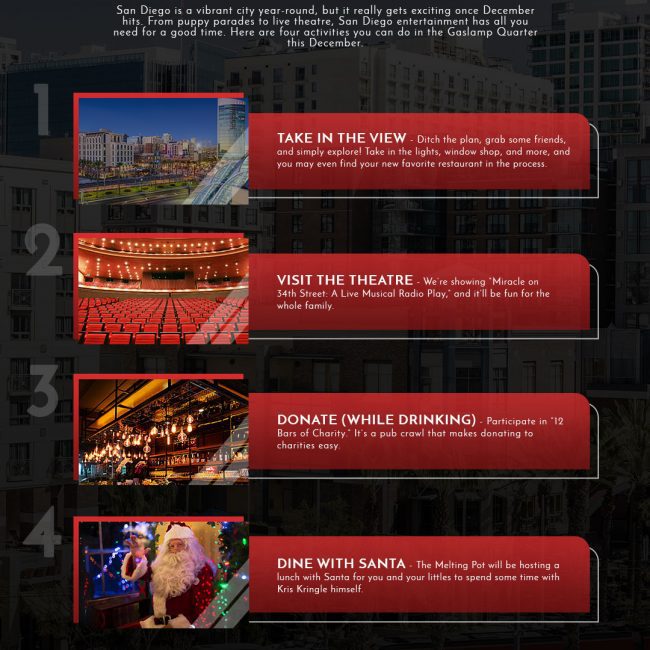 San Diego is a vibrant city year-round, but it really gets exciting once December hits. From puppy parades to live theatre, San Diego entertainment has all you need for a good time. Here are four activities you can do in the Gaslamp Quarter this December.

1

TAKE IN THE VIEW - Ditch the plan, grab some friends, and simply explore! Take in the lights, window shop, and more, and you may even find your new favorite restaurant in the process.

2

VISIT THE THEATRE - We're showing "Miracle on 34th Street: A Live Musical Radio Play," and it'll be fun for the whole family.

3

DONATE (WHILE DRINKING) - Participate in "12 Bars of Charity." It's a pub crawl that makes donating to charities easy.

4

DINE WITH SANTA - The Melting Pot will be hosting a lunch with Santa for you and your littles to spend some time with Kris Kringle himself.