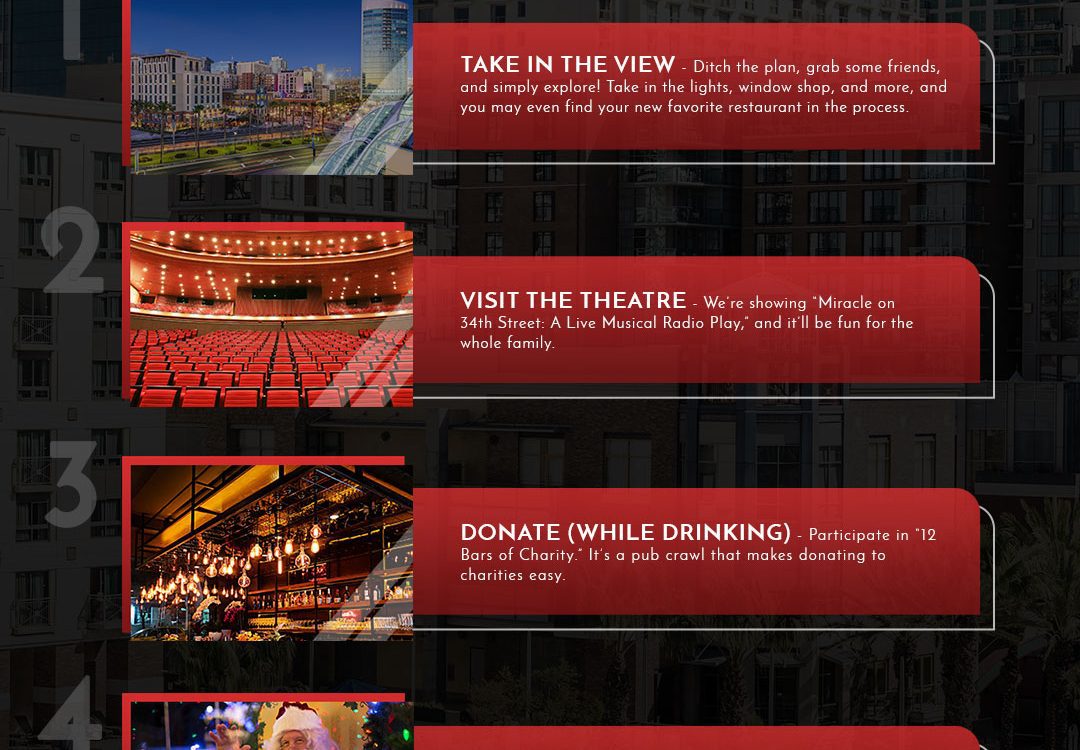 1

TAKE IN THE VIEW - Ditch the plan, grab some friends, and simply explore! Take in the lights, window shop, and more, and you may even find your new favorite restaurant in the process.

2

VISIT THE THEATRE - We're showing "Miracle on 34th Street: A Live Musical Radio Play," and it'll be fun for the whole family.

3

DONATE (WHILE DRINKING) - Participate in "12 Bars of Charity." It's a pub crawl that makes donating to charities easy.

4